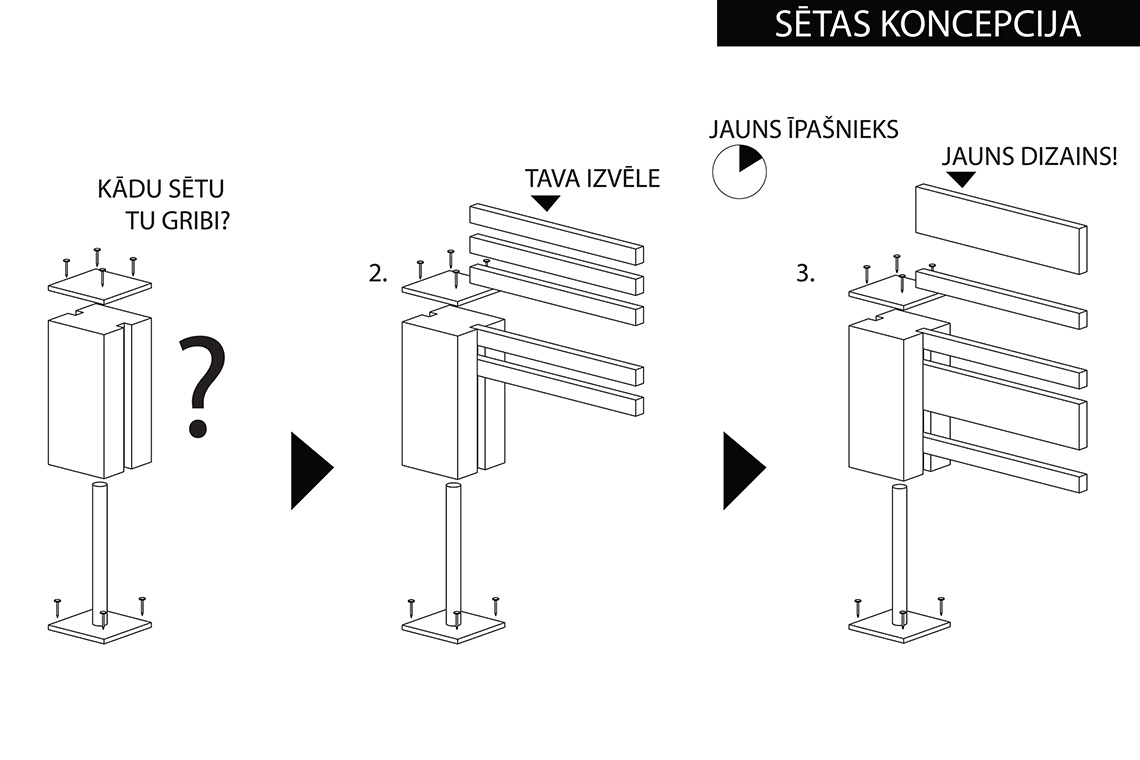 SĒTAS KONCEPCIJA

KĀDU SĒTU TU GRIBI?

?

TAVA IZVĒLE

2.

JAUNS ĪPAŠNIEKS

JAUNS DIZAINS!

3.